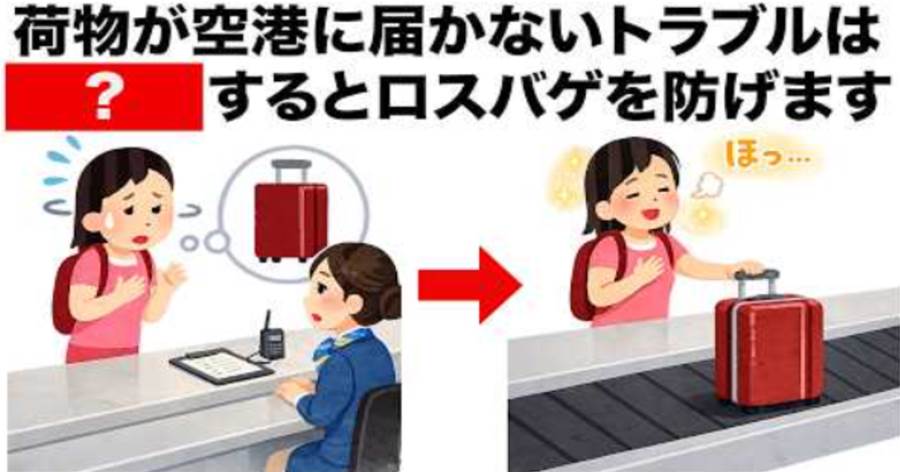 荷物が空港に届かないトラブルは
？ するとロスバゲを防げます

ほっ…