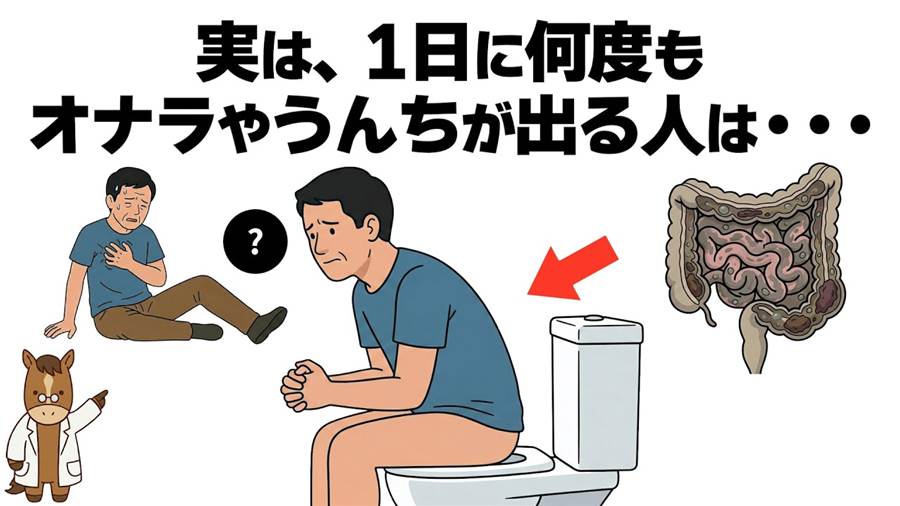 実は、1日に何度も
オナラやうんちが出る人は・・・

?