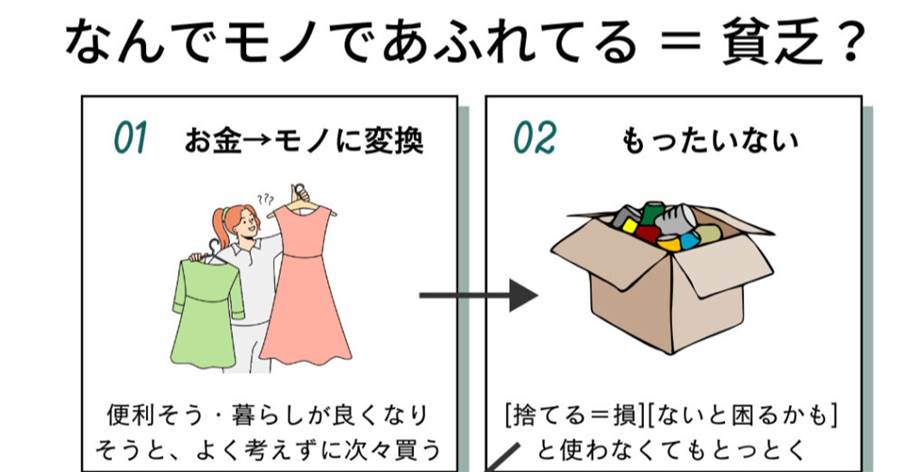 なんでモノであふれてる = 貧乏？

01 お金→モノに変換

???

便利そう・暮らしが良くなりそうと、よく考えずに次々買う

02 もったいない

[捨てる=損][ないと困るかも]と使わなくてもとっとく